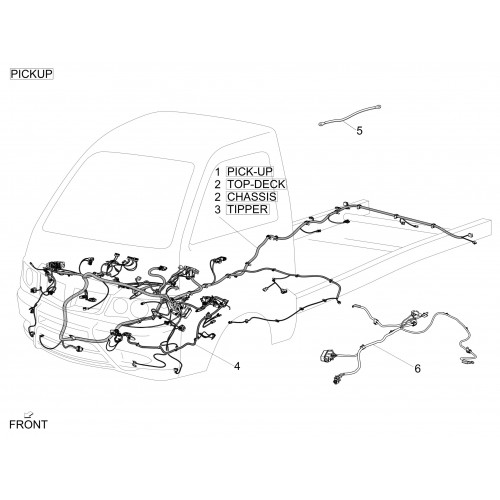 PICKUP

5

1 PICK-UP
2 TOP-DECK
2 CHASSIS
3 TIPPER

4

6

FRONT